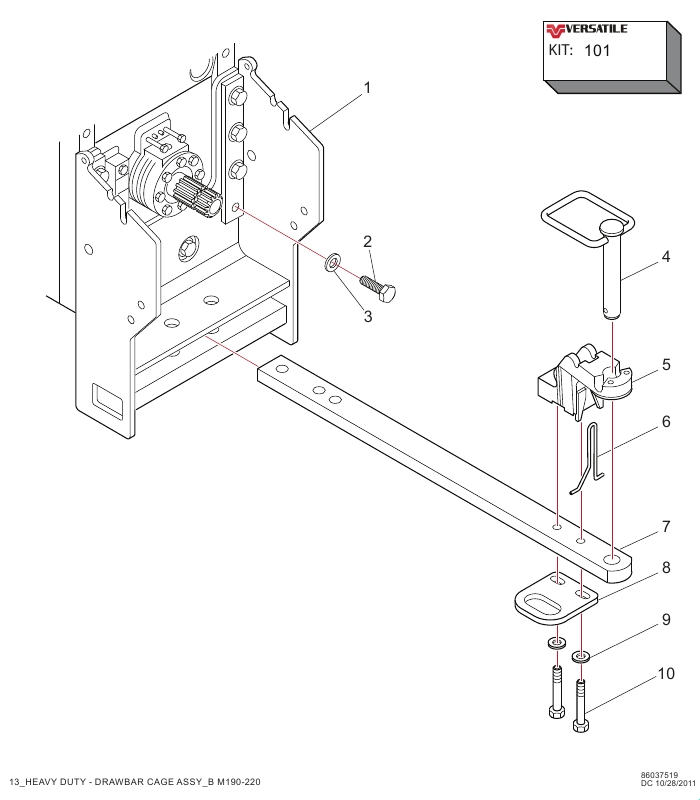 VERSATILE
KIT: 101

1
2
3
4
5
6
7
8
9
10

13_HEAVY DUTY - DRAWBAR CAGE ASSY_B M190-220

86037519
DC 10/28/2011